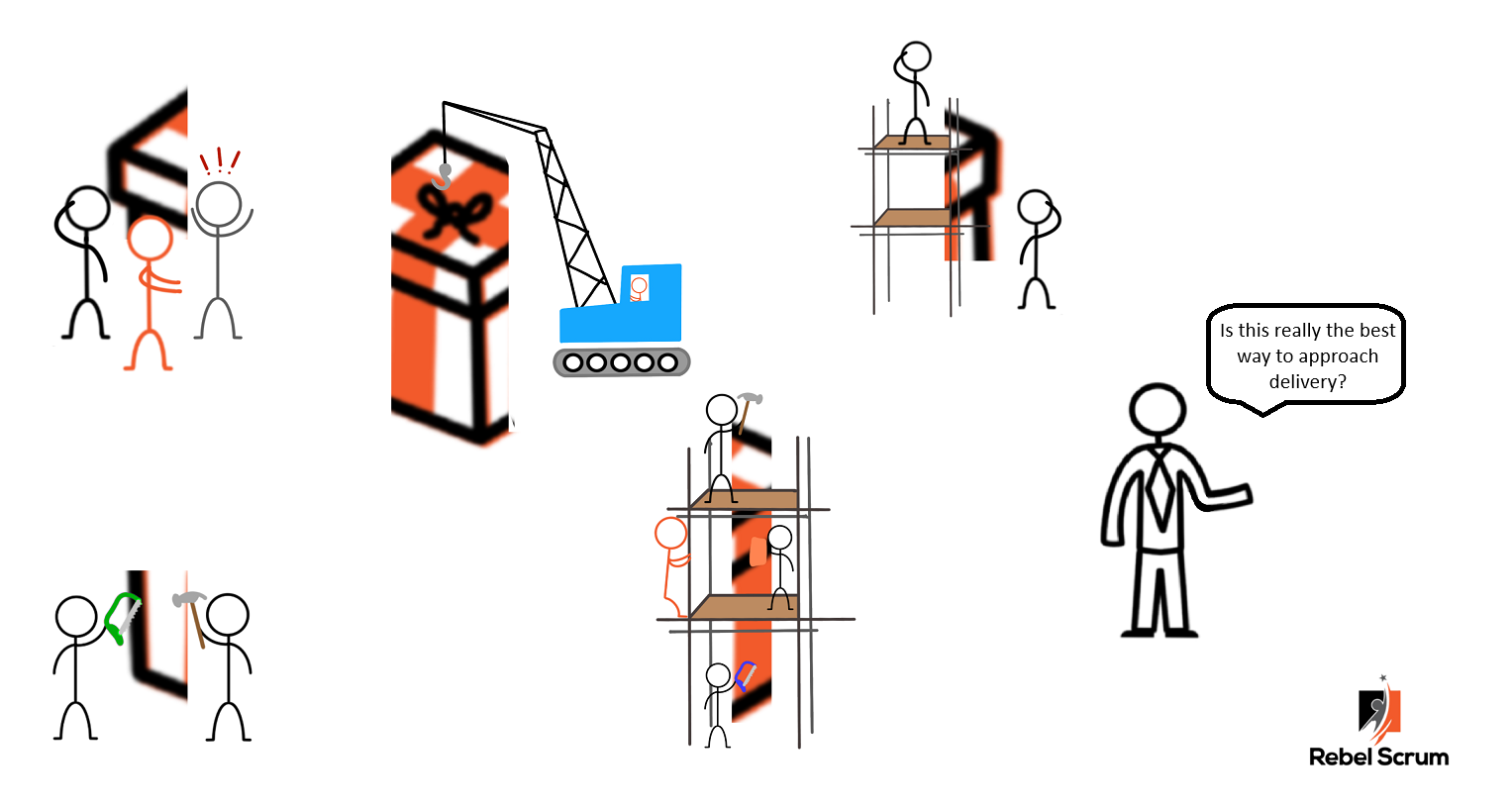 Is this really the best way to approach delivery?

Rebel Scrum